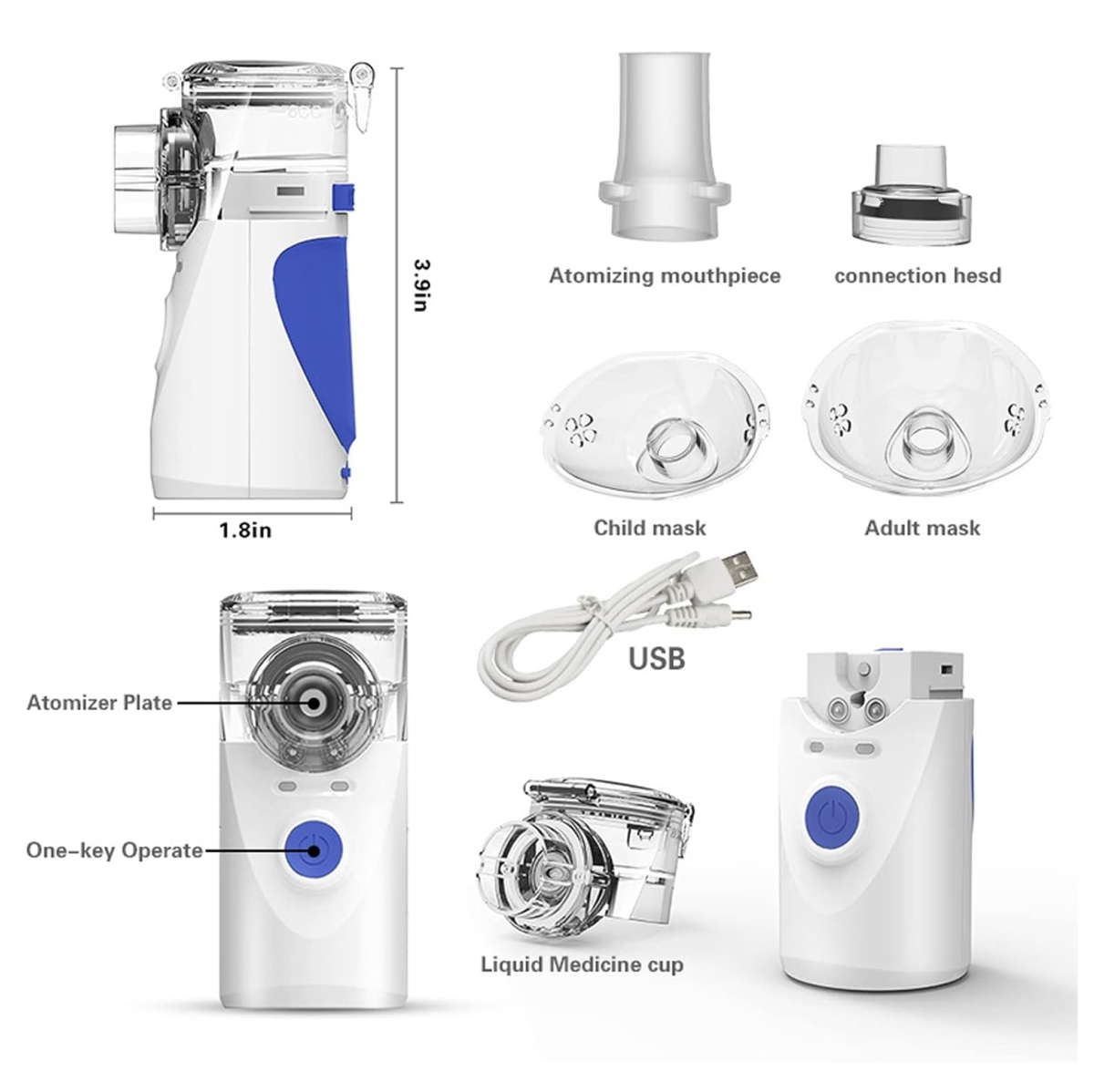 3.9in

1.8in

Atomizing mouthpiece

connection hesd

Child mask

Adult mask

USB

Atomizer Plate

One-key Operate

Liquid Medicine cup